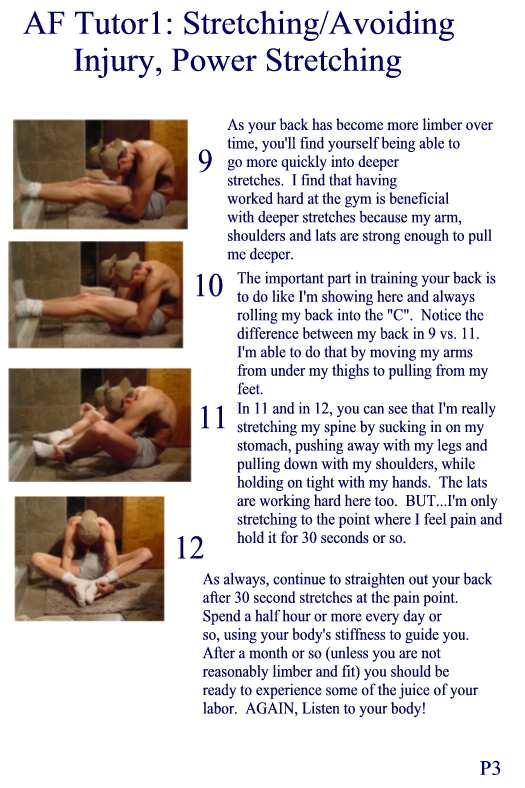 AF Tutor1: Stretching/Avoiding Injury, Power Stretching

9

As your back has become more limber over time, you'll find yourself being able to go more quickly into deeper stretches. I find that having worked hard at the gym is beneficial with deeper stretches because my arm, shoulders and lats are strong enough to pull me deeper.

10

The important part in training your back is to do like I'm showing here and always rolling my back into the "C". Notice the difference between my back in 9 vs. 11. I'm able to do that by moving my arms from under my thighs to pulling from my feet.

11

In 11 and in 12, you can see that I'm really stretching my spine by sucking in on my stomach, pushing away with my legs and pulling down with my shoulders, while holding on tight with my hands. The lats are working hard here too. BUT...I'm only stretching to the point where I feel pain and hold it for 30 seconds or so.

12

As always, continue to straighten out your back after 30 second stretches at the pain point. Spend a half hour or more every day or so, using your body's stiffness to guide you. After a month or so (unless you are not reasonably limber and fit) you should be ready to experience some of the juice of your labor. AGAIN, Listen to your body!

P3